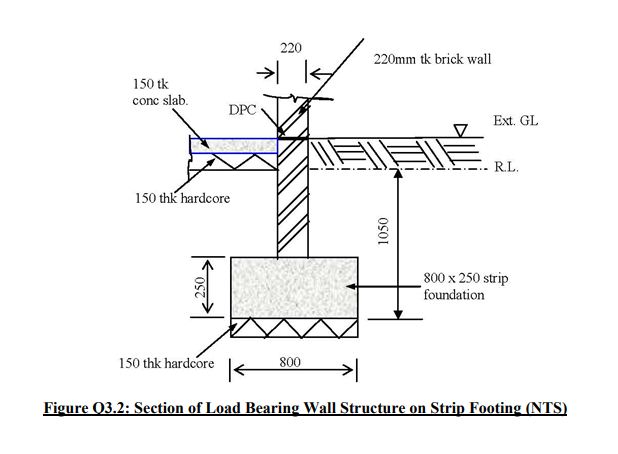 220

220mm tk brick wall

150 tk
conc slab.

DPC

Ext. GL

R.L.

150 thk hardcore

1050

250

800 x 250 strip foundation

150 thk hardcore

800

Figure Q3.2: Section of Load Bearing Wall Structure on Strip Footing (NTS)